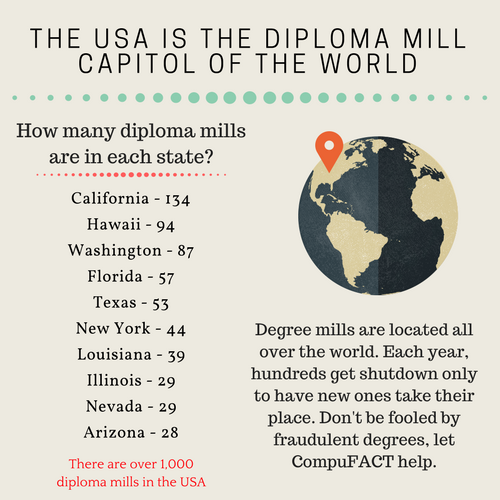 THE USA IS THE DIPLOMA MILL CAPITOL OF THE WORLD

How many diploma mills are in each state?

California - 134
Hawaii - 94
Washington - 87
Florida - 57
Texas - 53
New York - 44
Louisiana - 39
Illinois - 29
Nevada - 29
Arizona - 28

There are over 1,000 diploma mills in the USA

Degree mills are located all over the world. Each year, hundreds get shutdown only to have new ones take their place. Don't be fooled by fraudulent degrees, let CompuFACT help.